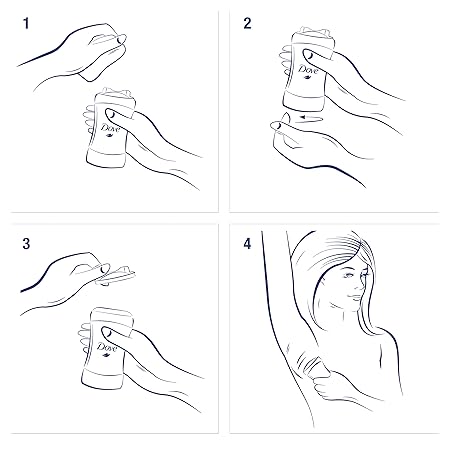 1

Dove

2

Dove

3

Dove

4